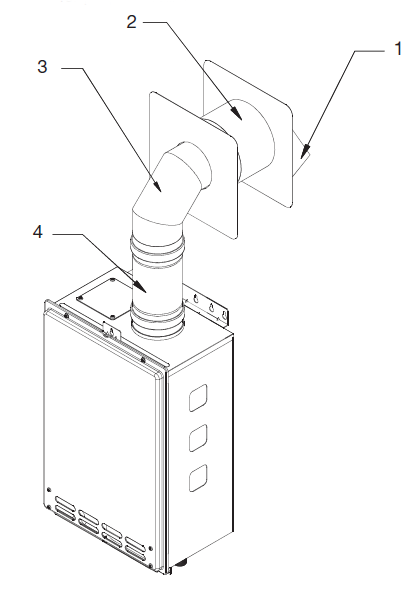 2
1
3
4