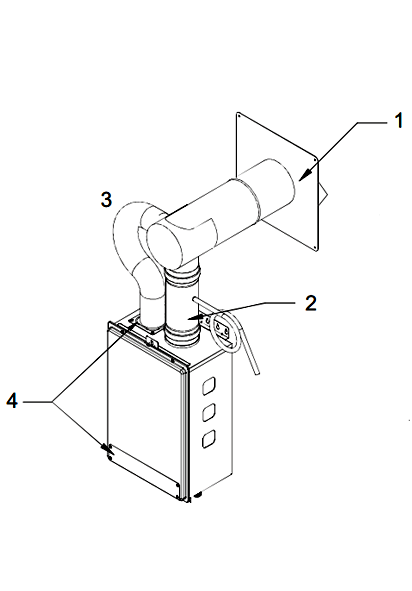 1
3
2
4